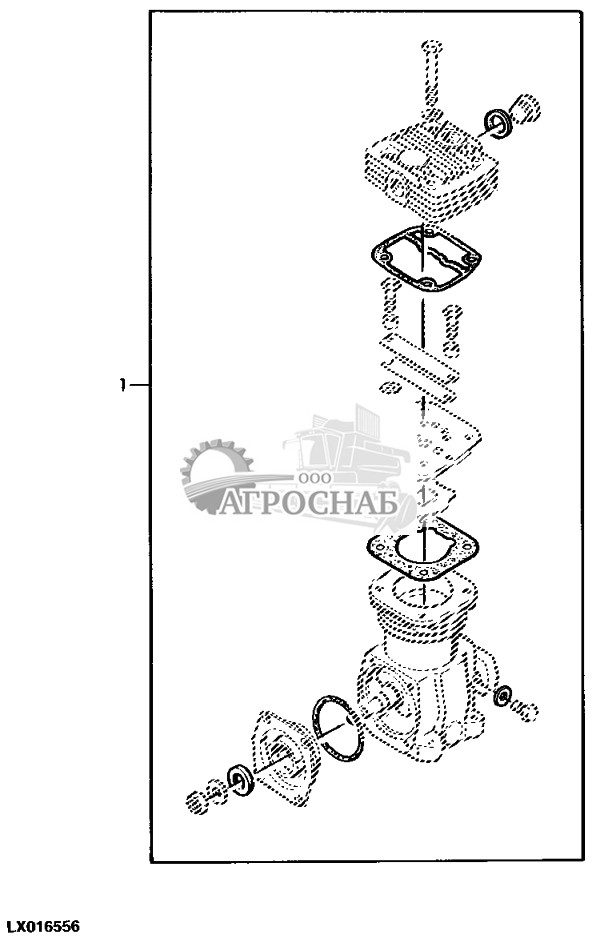 1

ООО
АГРОСНАБ

LX016556